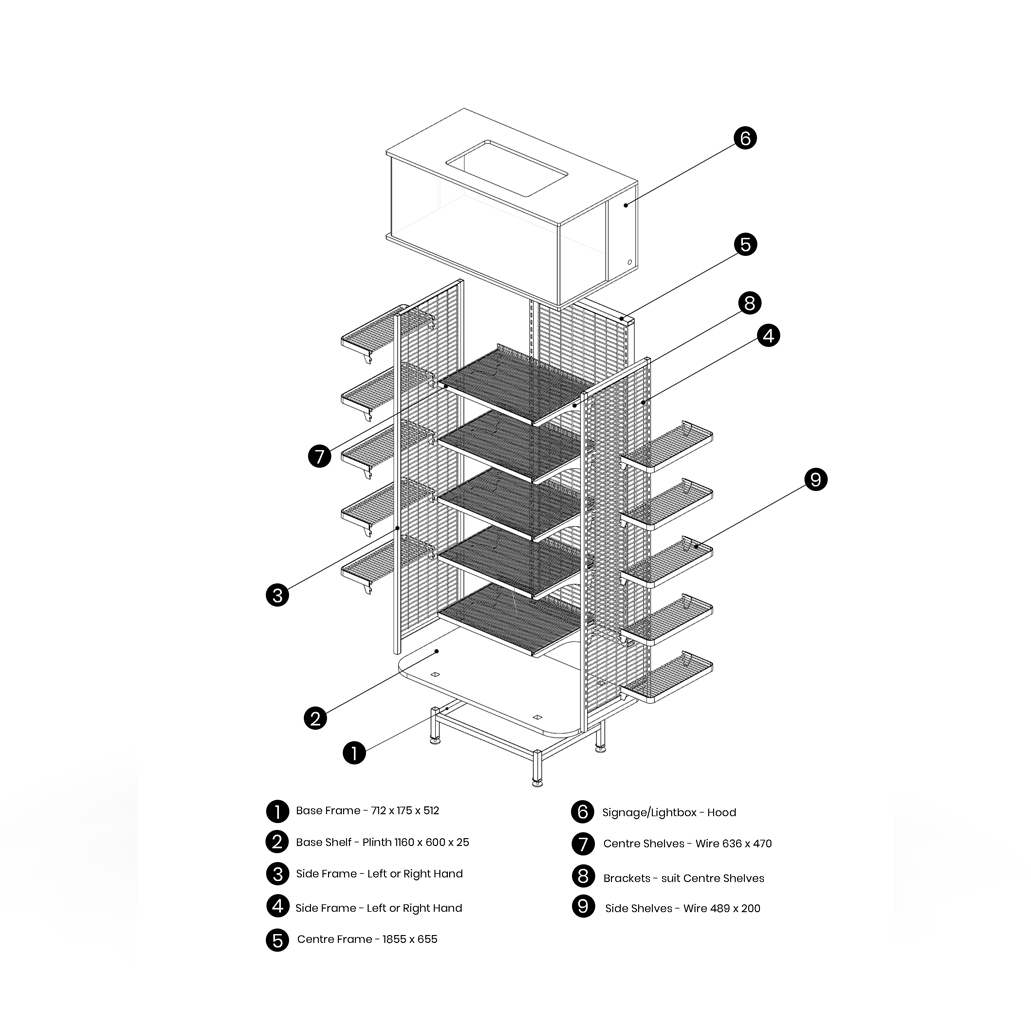 6
5
8
4
7
9
3
2
1

1 Base Frame - 712 x 175 x 512
2 Base Shelf - Plinth 1160 x 600 x 25
3 Side Frame - Left or Right Hand
4 Side Frame - Left or Right Hand
5 Centre Frame - 1855 x 655

6 Signage/Lightbox - Hood
7 Centre Shelves - Wire 636 x 470
8 Brackets - suit Centre Shelves
9 Side Shelves - Wire 489 x 200