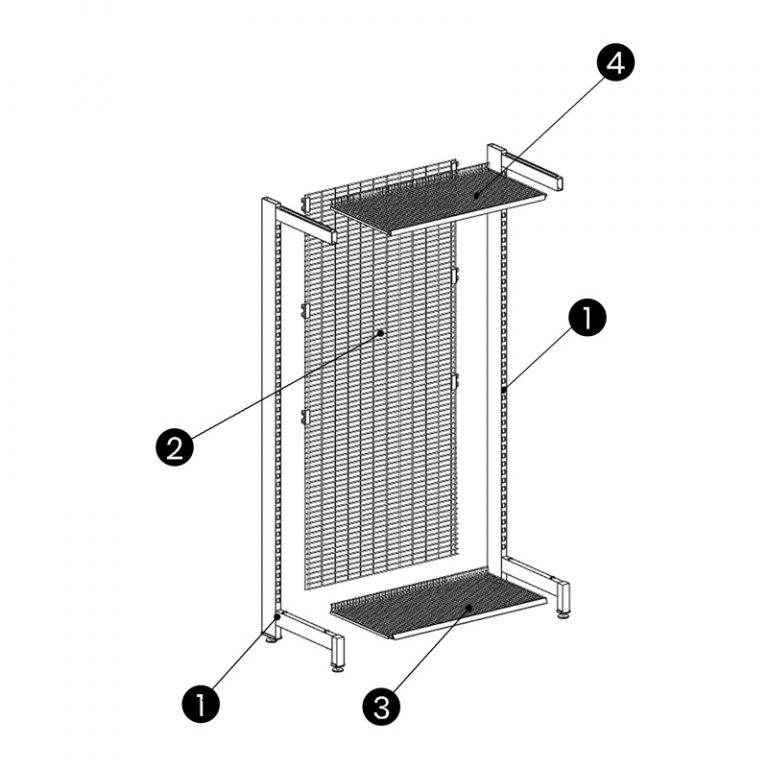 4
1
2
1
3